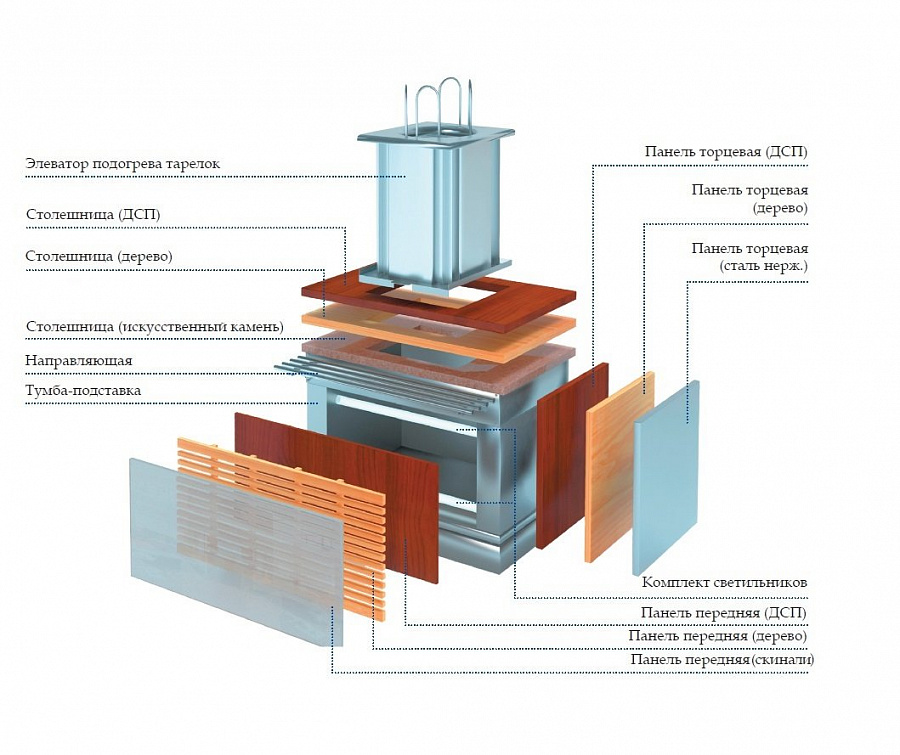 Элеватор подогрева тарелок

Столешница (ДСП)

Столешница (дерево)

Столешница (искусственный камень)

Направляющая

Тумба-подставка

Панель торцевая (ДСП)

Панель торцевая (дерево)

Панель торцевая (сталь нерж.)

Комплект светильников

Панель передняя (ДСП)

Панель передняя (дерево)

Панель передняя(скинали)